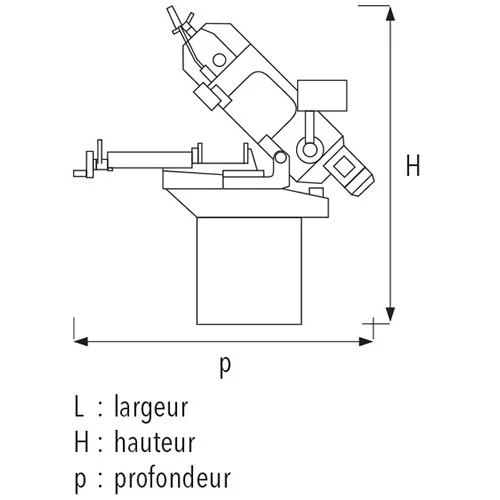 H

p

L : largeur
H : hauteur
p : profondeur