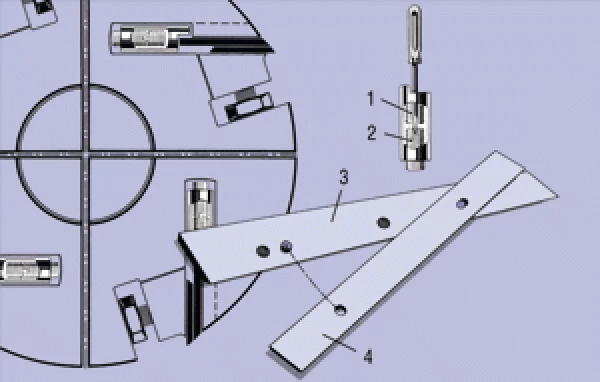 1
2
3
4